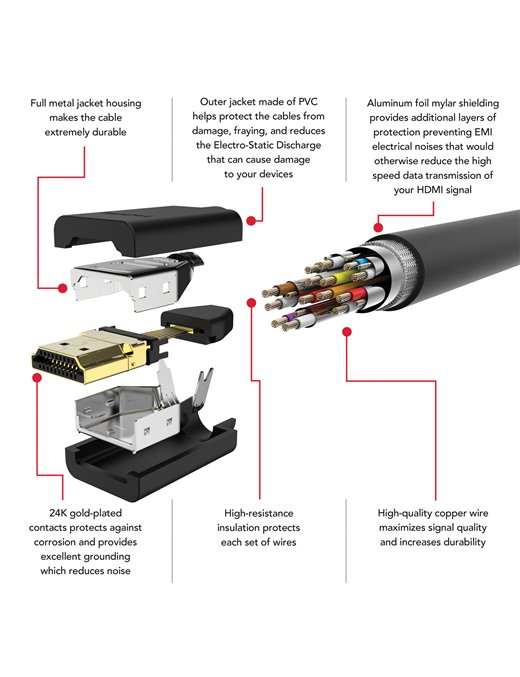 Full metal jacket housing makes the cable extremely durable

Outer jacket made of PVC helps protect the cables from damage, fraying, and reduces the Electro-Static Discharge that can cause damage to your devices

Aluminum foil mylar shielding provides additional layers of protection preventing EMI electrical noises that would otherwise reduce the high speed data transmission of your HDMI signal

24K gold-plated contacts protects against corrosion and provides excellent grounding which reduces noise

High-resistance insulation protects each set of wires

High-quality copper wire maximizes signal quality and increases durability